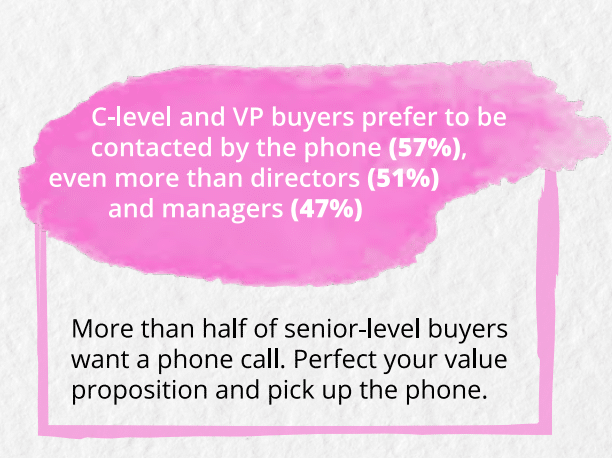 C-level and VP buyers prefer to be contacted by the phone (57%), even more than directors (51%) and managers (47%)

More than half of senior-level buyers want a phone call. Perfect your value proposition and pick up the phone.